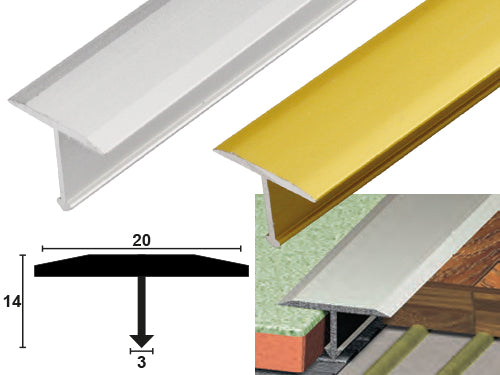 20

14

3