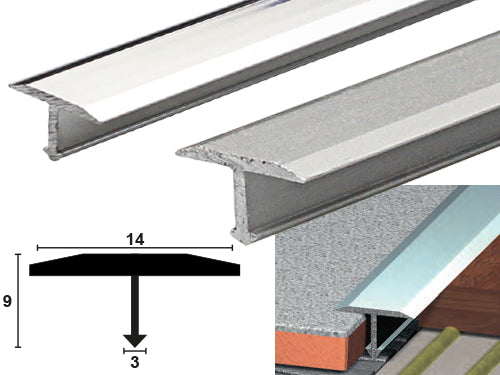 14

9

3