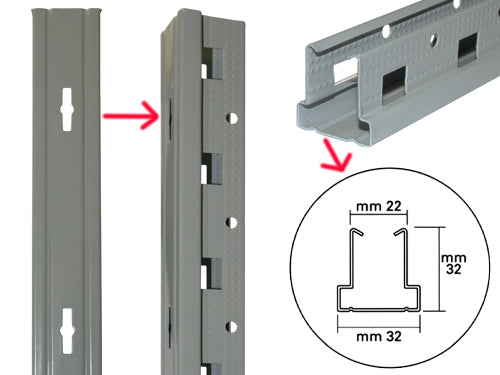 mm 22
mm 32
mm 32