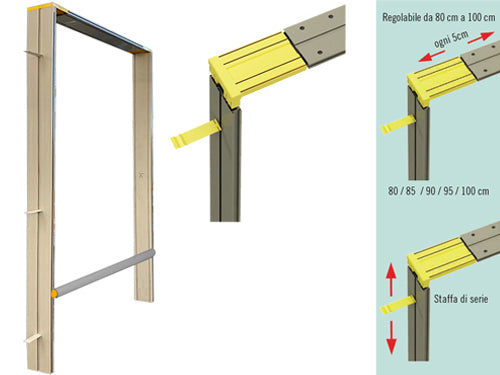 Regolabile da 80 cm a 100 cm

ogni 5cm

80 / 85 / 90 / 95 / 100 cm

Staffa di serie